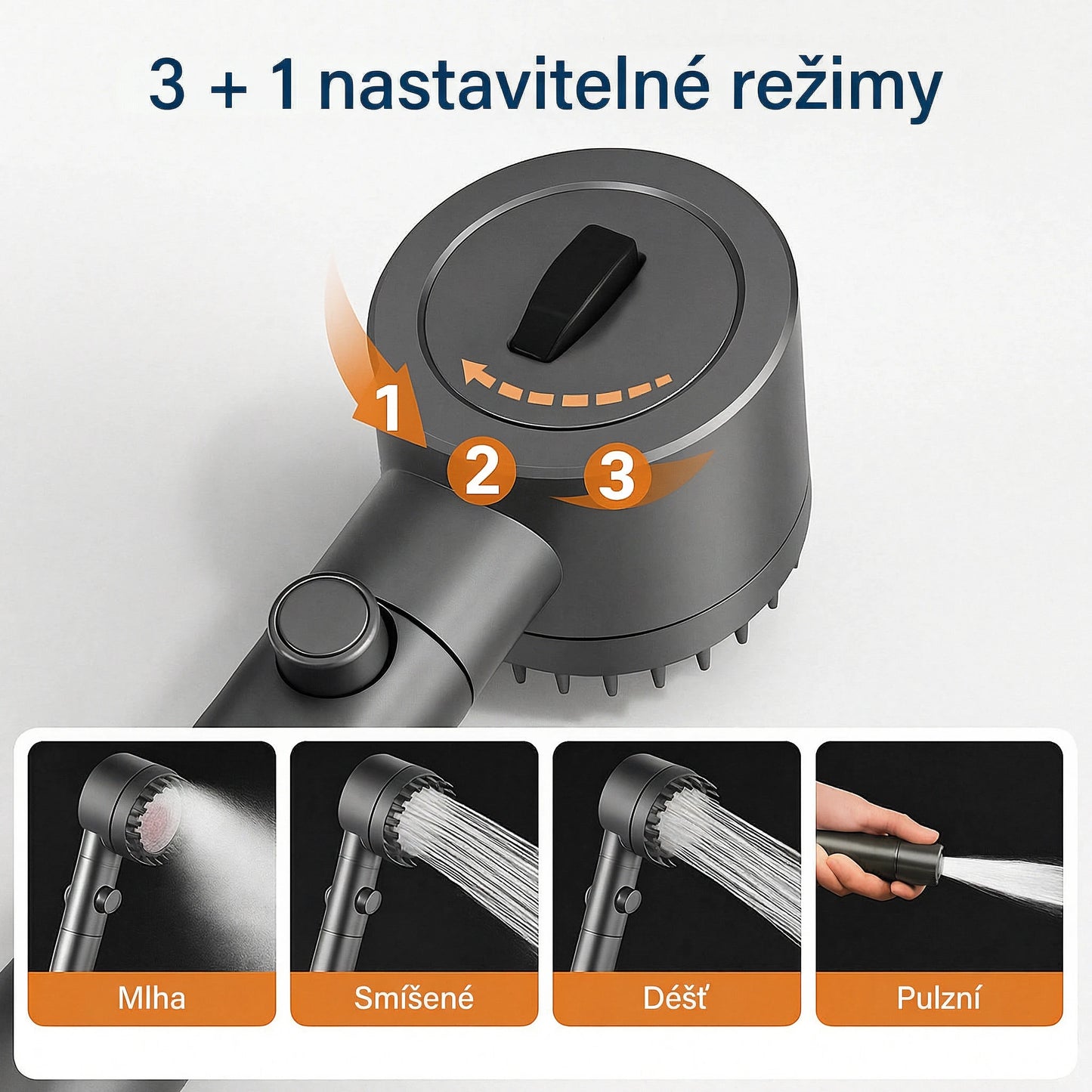 3 + 1 nastavitelné režimy

1

2

3

Mlha

Smíšené

Déšť

Pulzní