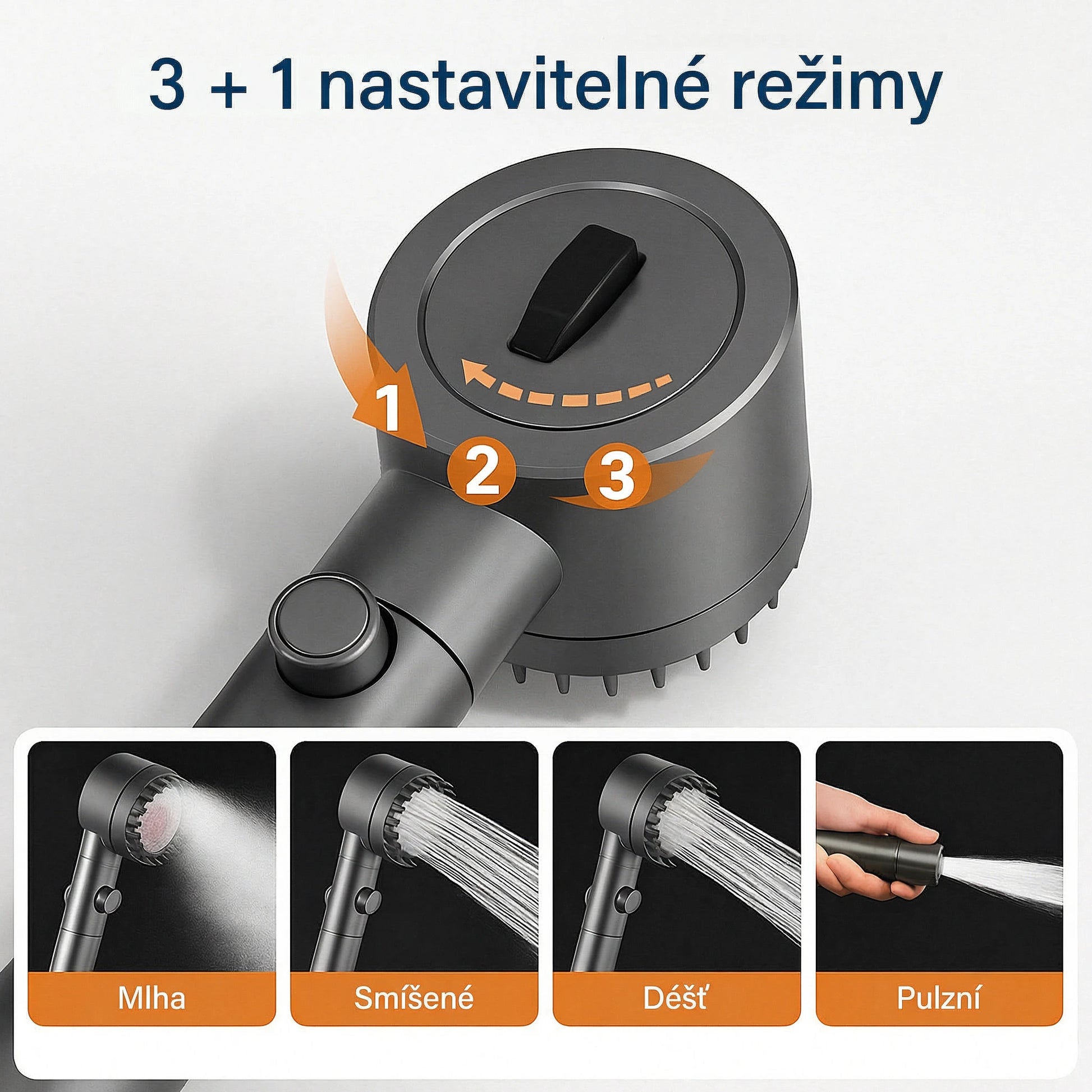 3 + 1 nastavitelné režimy

1

2

3

Mlha

Smíšené

Déšť

Pulzní