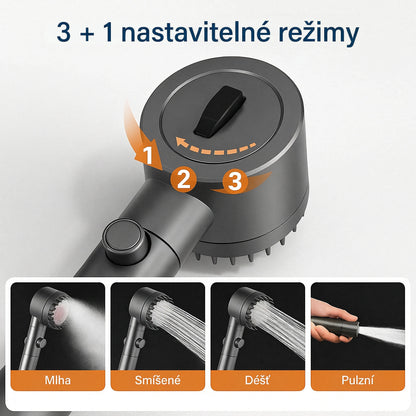 3 + 1 nastavitelné režimy

1
2
3

Mlha
Smíšené
Déšť
Pulzní